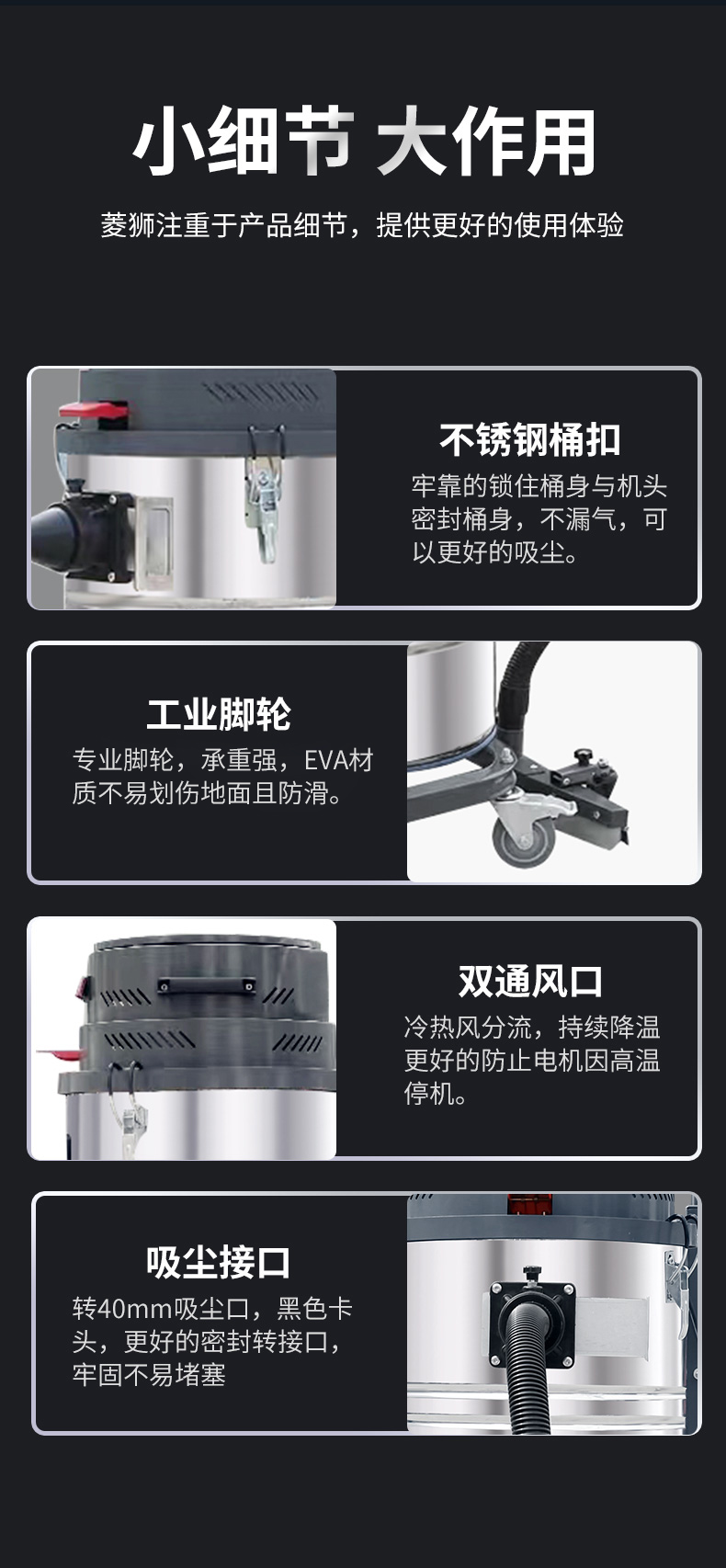 小细节 大作用

菱狮注重于产品细节，提供更好的使用体验

不锈钢桶扣

牢靠的锁住桶身与机头密封桶身，不漏气，可以更好的吸尘。

工业脚轮

专业脚轮，承重强，EVA材质不易划伤地面且防滑。

双通风口

冷热风分流，持续降温更好的防止电机因高温停机。

吸尘接口

转40mm吸尘口，黑色卡头，更好的密封转接口，牢固不易堵塞