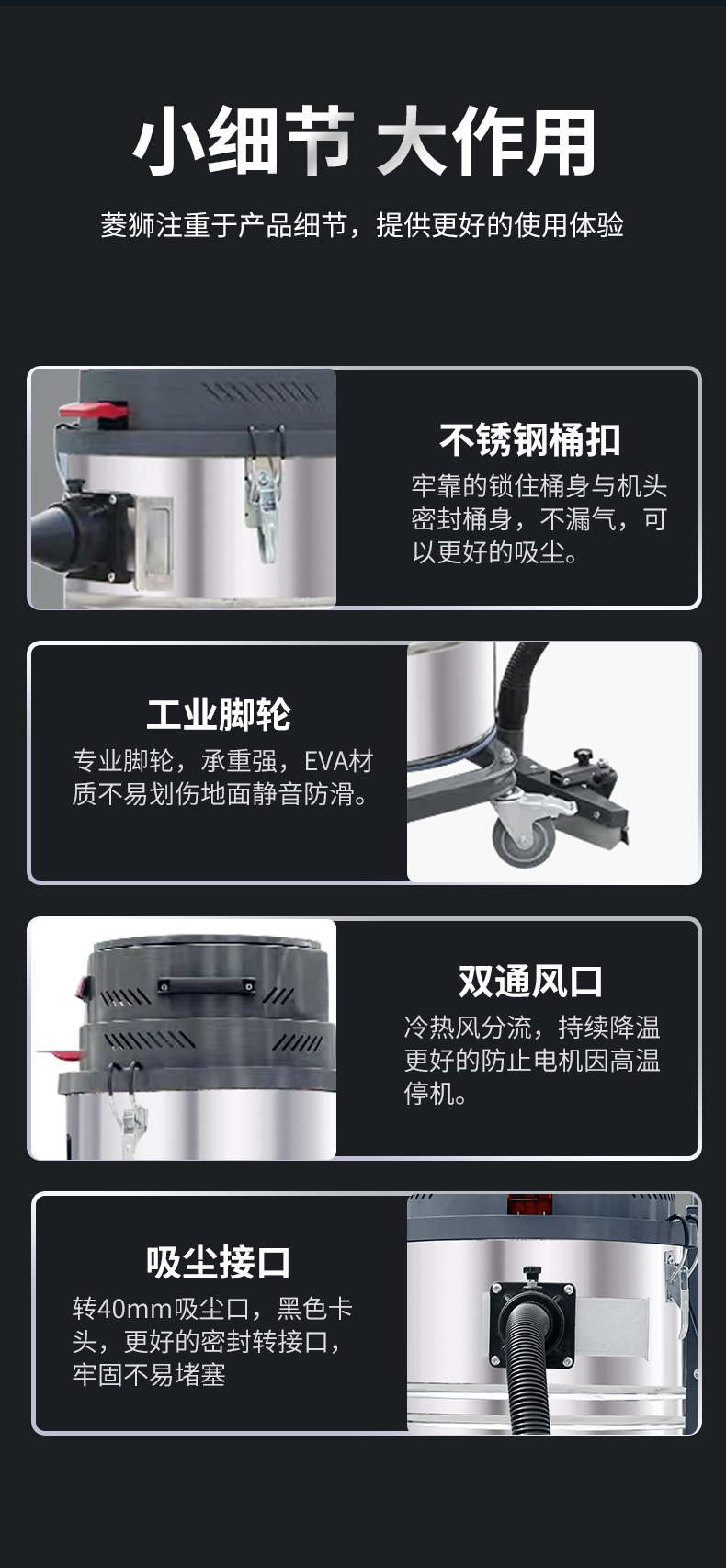 小细节 大作用

菱狮注重于产品细节，提供更好的使用体验

不锈钢桶扣

牢靠的锁住桶身与机头密封桶身，不漏气，可以更好的吸尘。

工业脚轮

专业脚轮，承重强，EVA材质不易划伤地面静音防滑。

双通风口

冷热风分流，持续降温更好的防止电机因高温停机。

吸尘接口

转40mm吸尘口，黑色卡头，更好的密封转接口，牢固不易堵塞