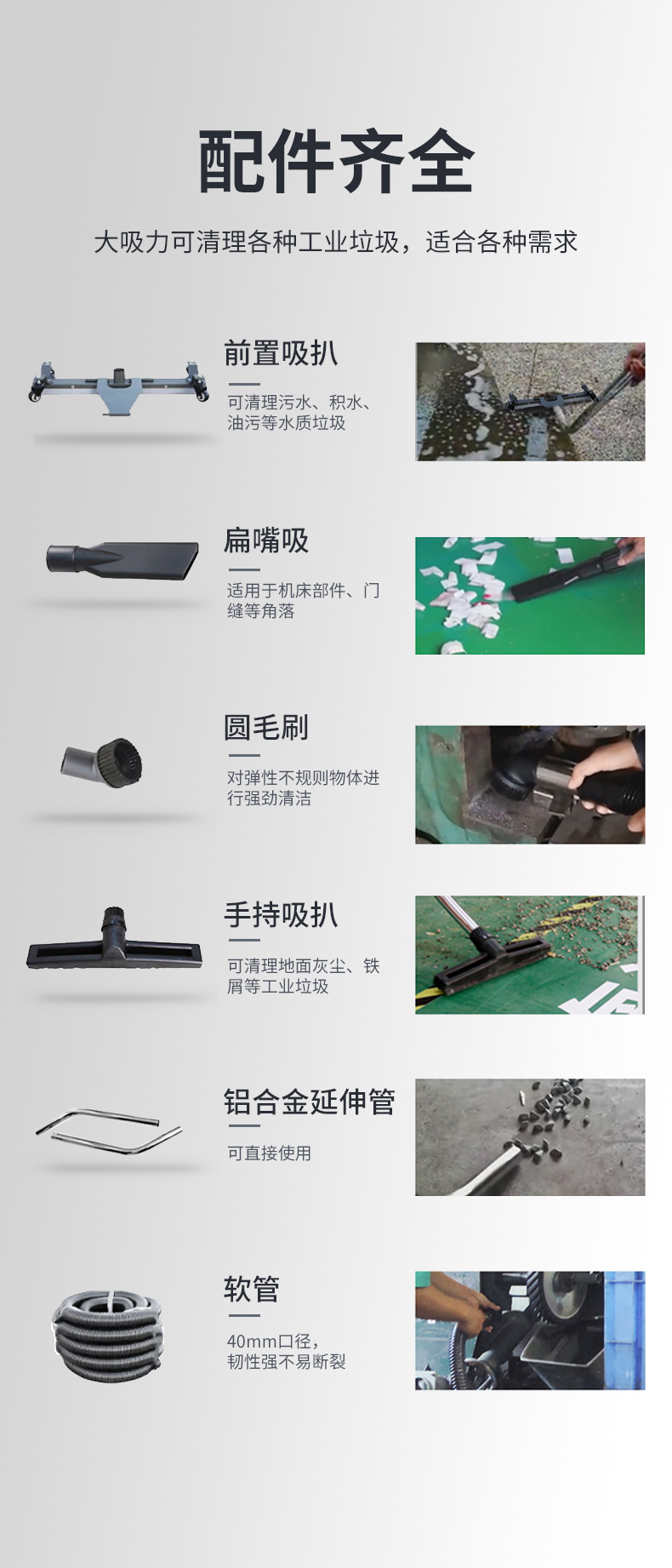 配件齐全

大吸力可清理各种工业垃圾，适合各种需求

前置吸扒

可清理污水、积水、油污等水质垃圾

扁嘴吸

适用于机床部件、门缝等角落

圆毛刷

对弹性不规则物体进行强劲清洁

手持吸扒

可清理地面灰尘、铁屑等工业垃圾

铝合金延伸管

可直接使用

软管

40mm口径，韧性强不易断裂