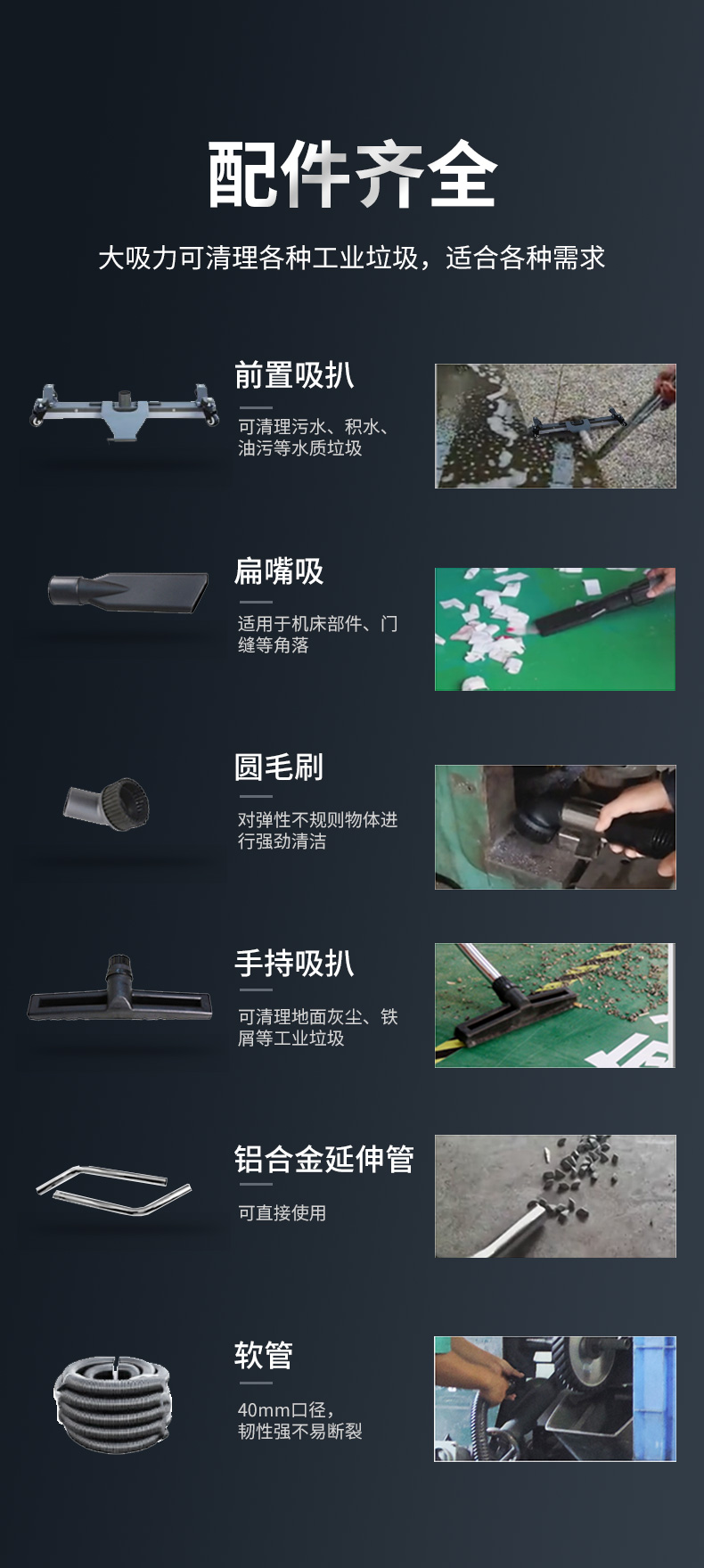 配件齐全

大吸力可清理各种工业垃圾，适合各种需求

前置吸扒

可清理污水、积水、油污等水质垃圾

扁嘴吸

适用于机床部件、门缝等角落

圆毛刷

对弹性不规则物体进行强劲清洁

手持吸扒

可清理地面灰尘、铁屑等工业垃圾

铝合金延伸管

可直接使用

软管

40mm口径，韧性强不易断裂