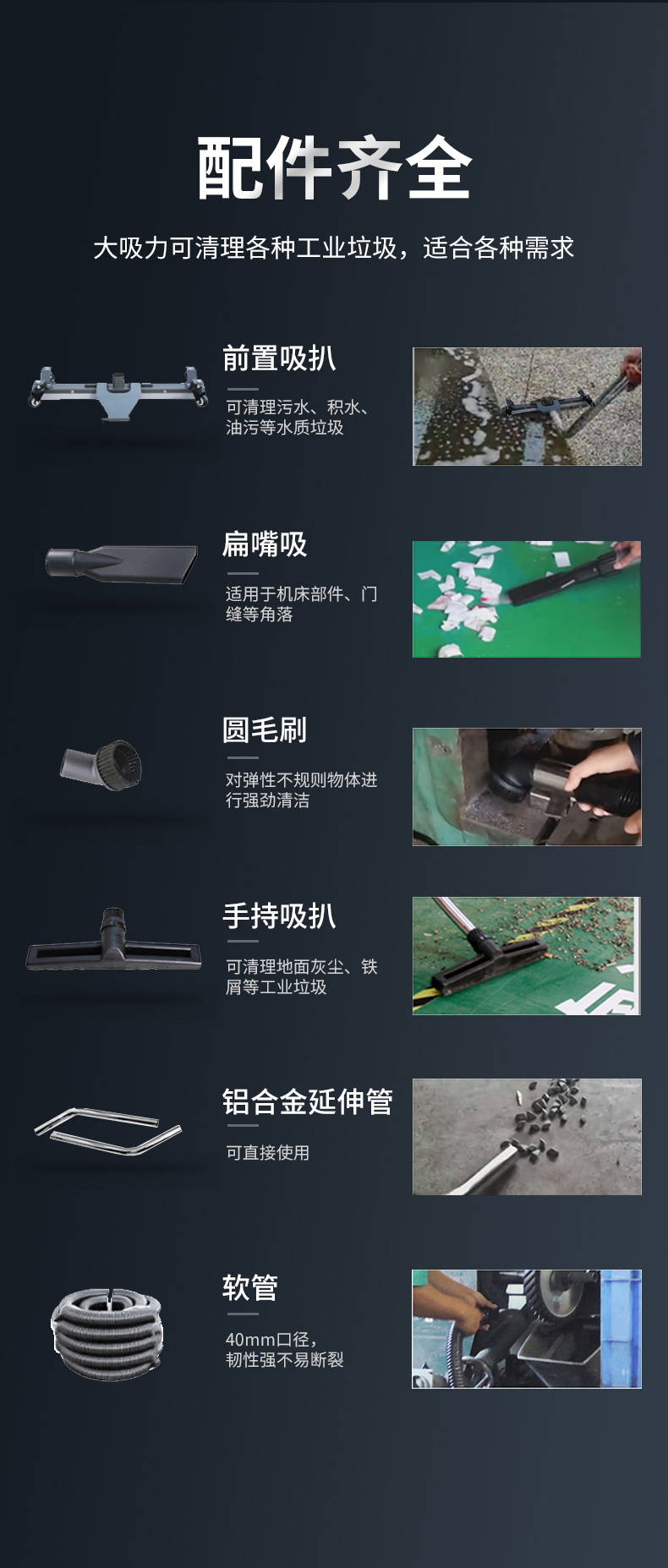 配件齐全

大吸力可清理各种工业垃圾，适合各种需求

前置吸扒

可清理污水、积水、油污等水质垃圾

扁嘴吸

适用于机床部件、门缝等角落

圆毛刷

对弹性不规则物体进行强劲清洁

手持吸扒

可清理地面灰尘、铁屑等工业垃圾

铝合金延伸管

可直接使用

软管

40mm口径，韧性强不易断裂